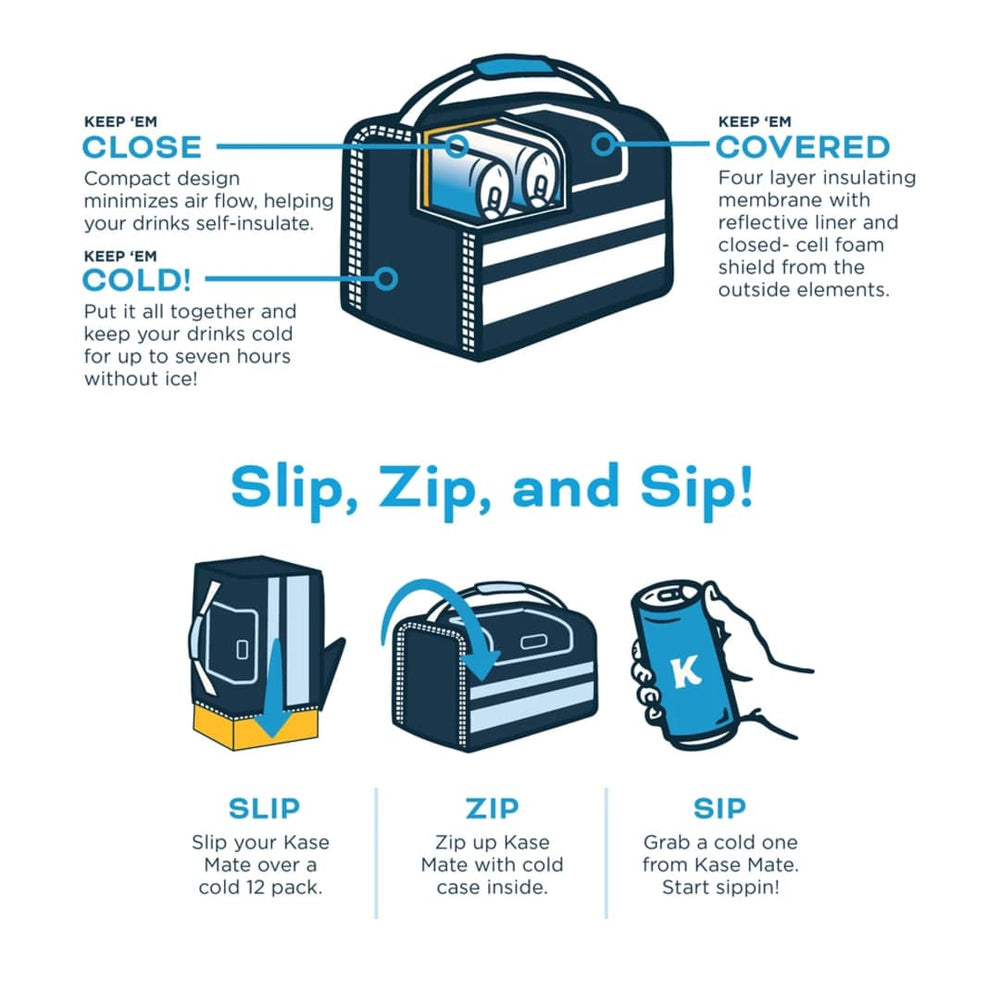 KEEP 'EM
CLOSE
Compact design minimizes air flow, helping your drinks self-insulate.

KEEP 'EM
COLD!
Put it all together and keep your drinks cold for up to seven hours without ice!

KEEP 'EM
COVERED
Four layer insulating membrane with reflective liner and closed- cell foam shield from the outside elements.

Slip, Zip, and Sip!

K

SLIP
Slip your Kase Mate over a cold 12 pack.

ZIP
Zip up Kase Mate with cold case inside.

SIP
Grab a cold one from Kase Mate. Start sippin!